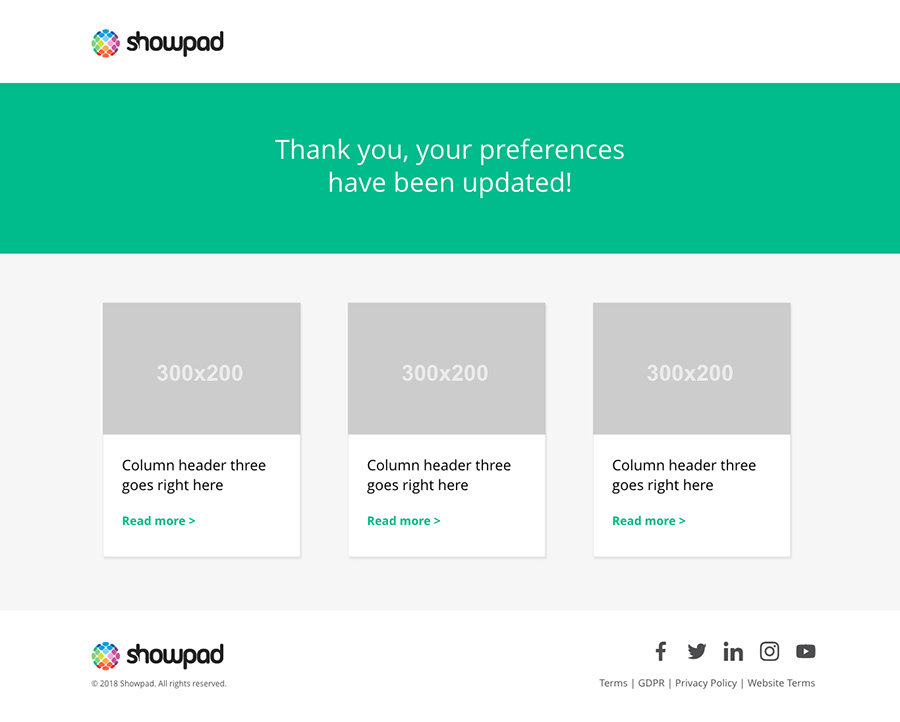 showpad

Thank you, your preferences have been updated!

300x200

Column header three goes right here

Read more >

300x200

Column header three goes right here

Read more >

300x200

Column header three goes right here

Read more >

showpad

© 2018 Showpad. All rights reserved.

Terms | GDPR | Privacy Policy | Website Terms